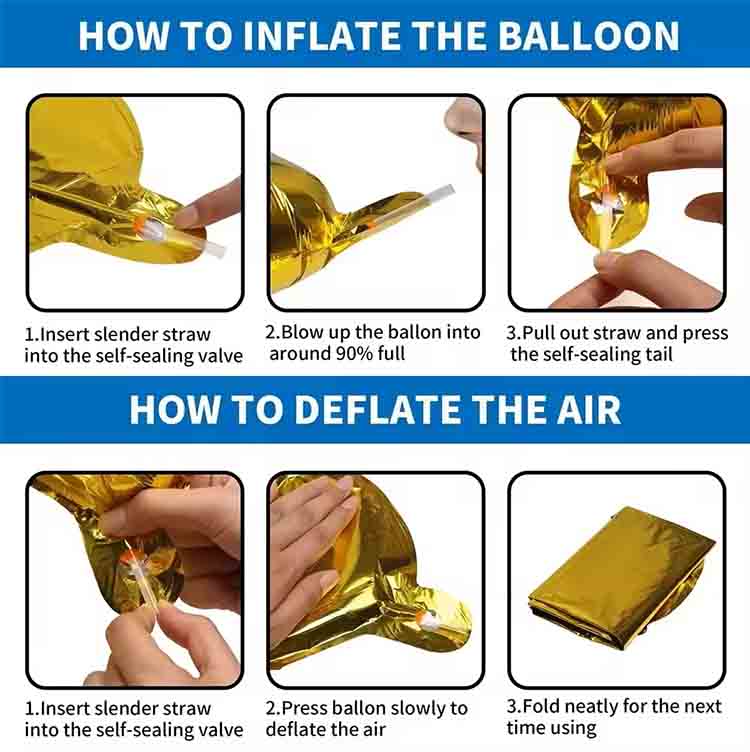 HOW TO INFLATE THE BALLOON

1.Insert slender straw into the self-sealing valve

2.Blow up the ballon into around 90% full

3.Pull out straw and press the self-sealing tail

HOW TO DEFLATE THE AIR

1.Insert slender straw into the self-sealing valve

2.Press ballon slowly to deflate the air

3.Fold neatly for the next time using